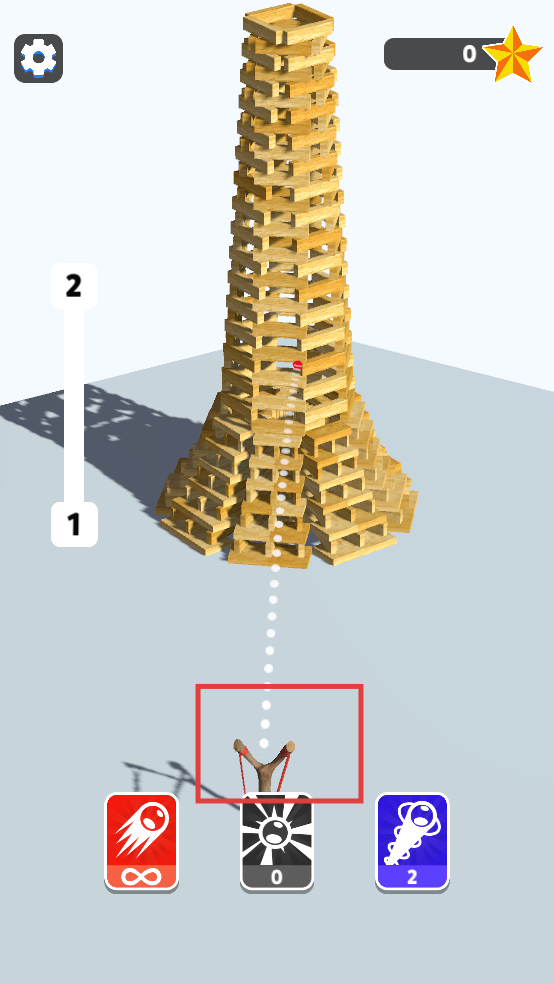 0

2

1

∞

0

2