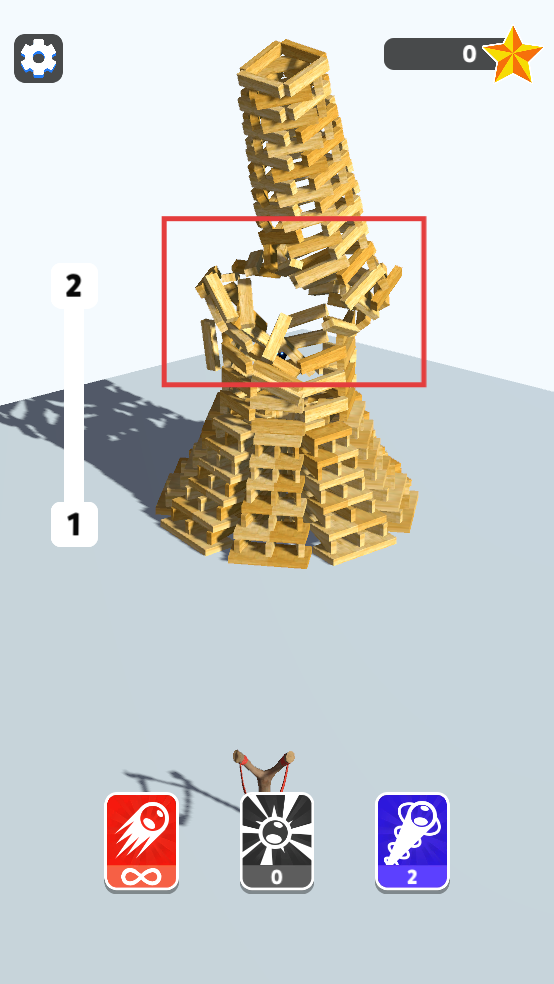 0

2

1

∞

0

2